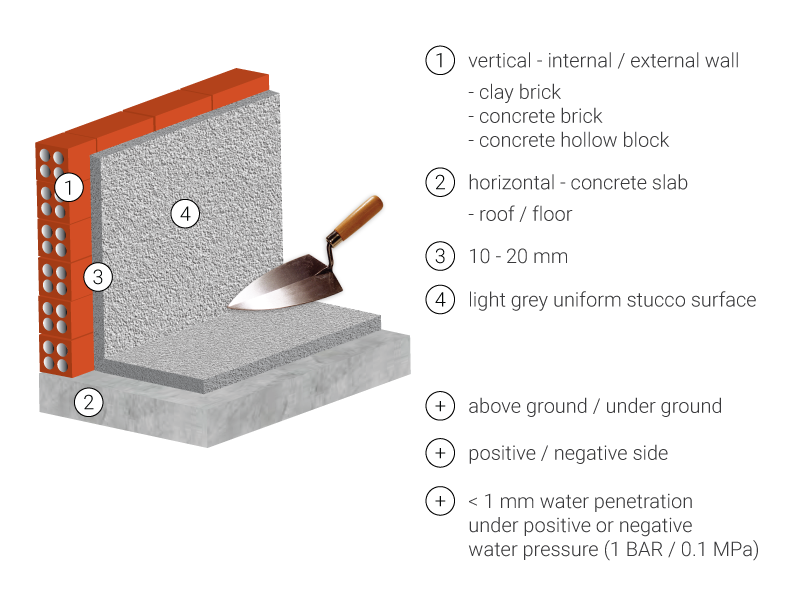 1
4
3
2

1 vertical - internal / external wall
- clay brick
- concrete brick
- concrete hollow block

2 horizontal - concrete slab
- roof / floor

3 10 - 20 mm

4 light grey uniform stucco surface

+ above ground / under ground

+ positive / negative side

+ < 1 mm water penetration under positive or negative water pressure (1 BAR / 0.1 MPa)