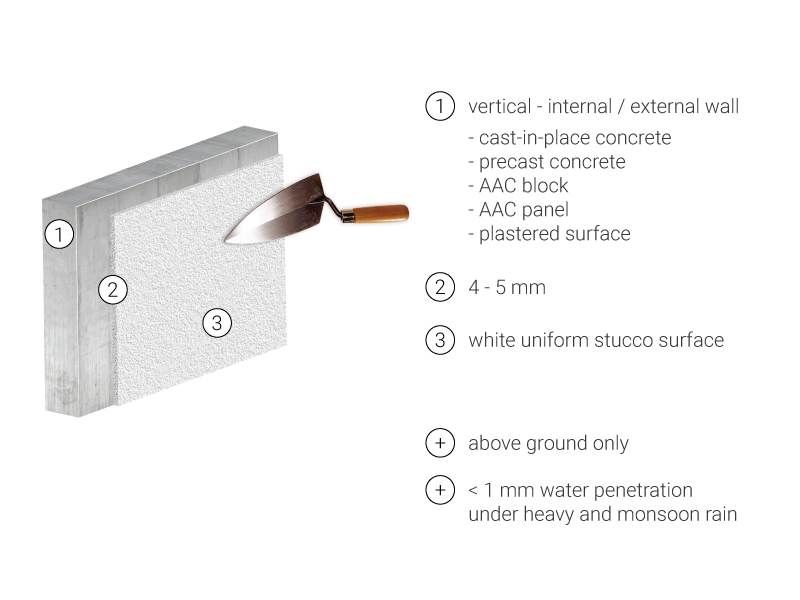 1

2

3

1 vertical - internal / external wall

- cast-in-place concrete
- precast concrete
- AAC block
- AAC panel
- plastered surface

2 4 - 5 mm

3 white uniform stucco surface

+ above ground only

+ < 1 mm water penetration under heavy and monsoon rain