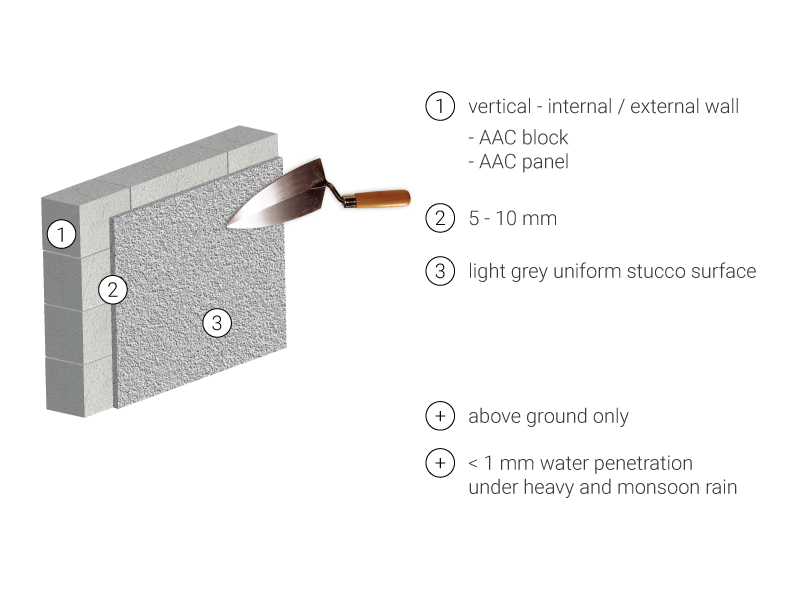 1

2

3

1 vertical - internal / external wall
- AAC block
- AAC panel

2 5 - 10 mm

3 light grey uniform stucco surface

+ above ground only

+ < 1 mm water penetration under heavy and monsoon rain